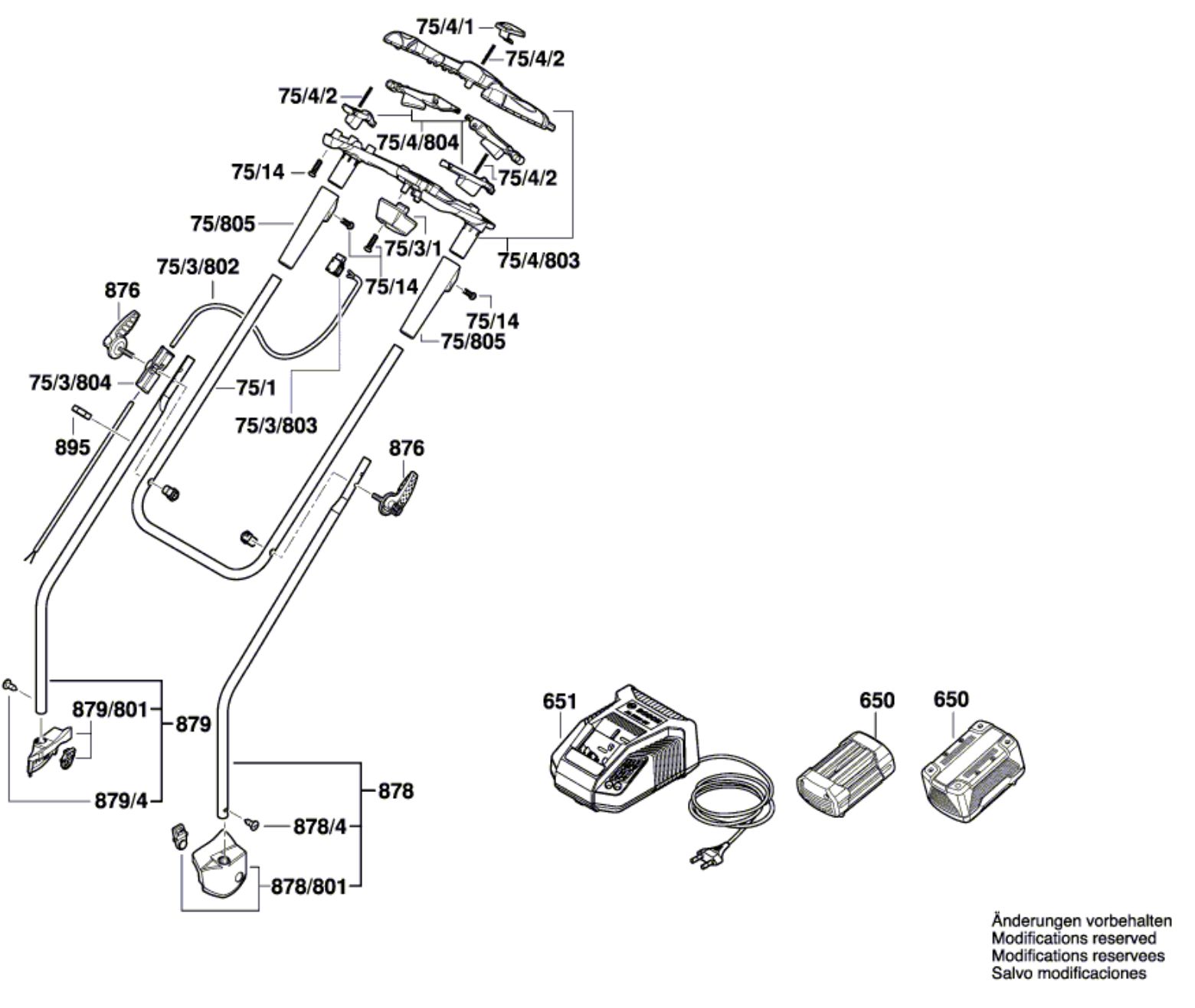 75/4/1
75/4/2
75/4/2
75/4/804
75/14
75/4/2
75/805
75/3/1
75/4/803
75/3/802
75/14
876
75/14
75/805
75/3/804
75/1
75/3/803
895
876
879/801
879
879/4
878
878/4
878/801
651
650
650

Änderungen vorbehalten
Modifications reserved
Modifications reservees
Salvo modificaciones